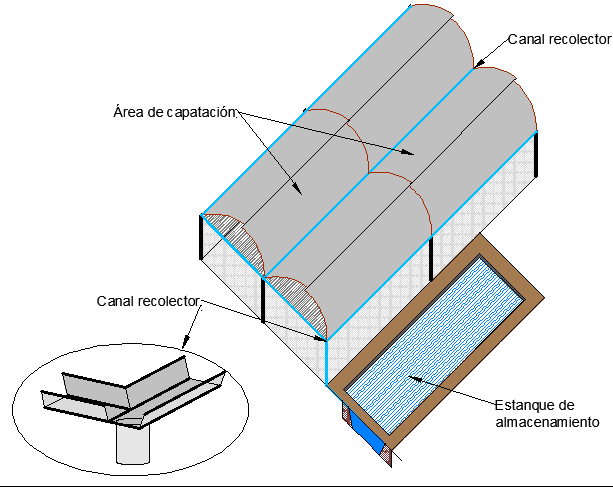 Canal recolector

Área de capatación

Canal recolector

Estanque de almacenamiento